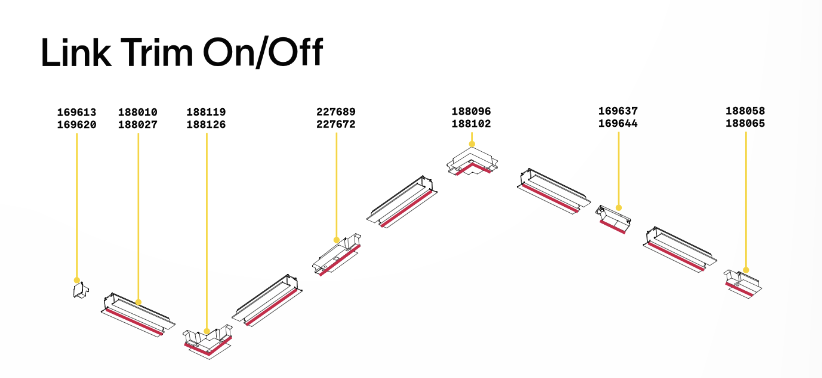 Link Trim On/Off

169613
169620

188010
188027

188119
188126

227689
227672

188096
188102

169637
169644

188058
188065