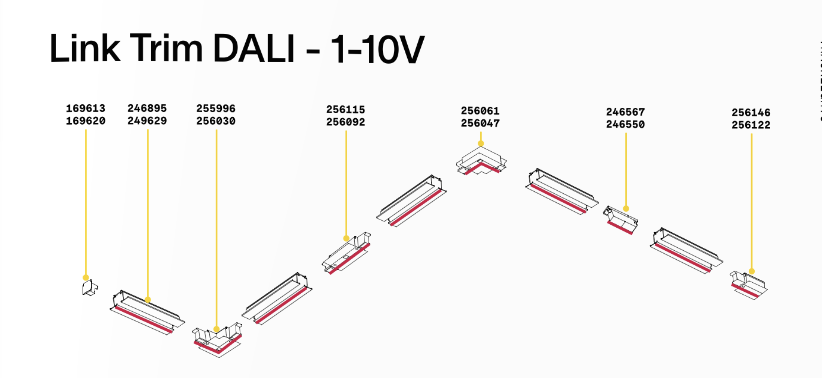 Link Trim DALI - 1-10V

169613
169620

246895
249629

255996
256030

256115
256092

256061
256047

246567
246550

256146
256122